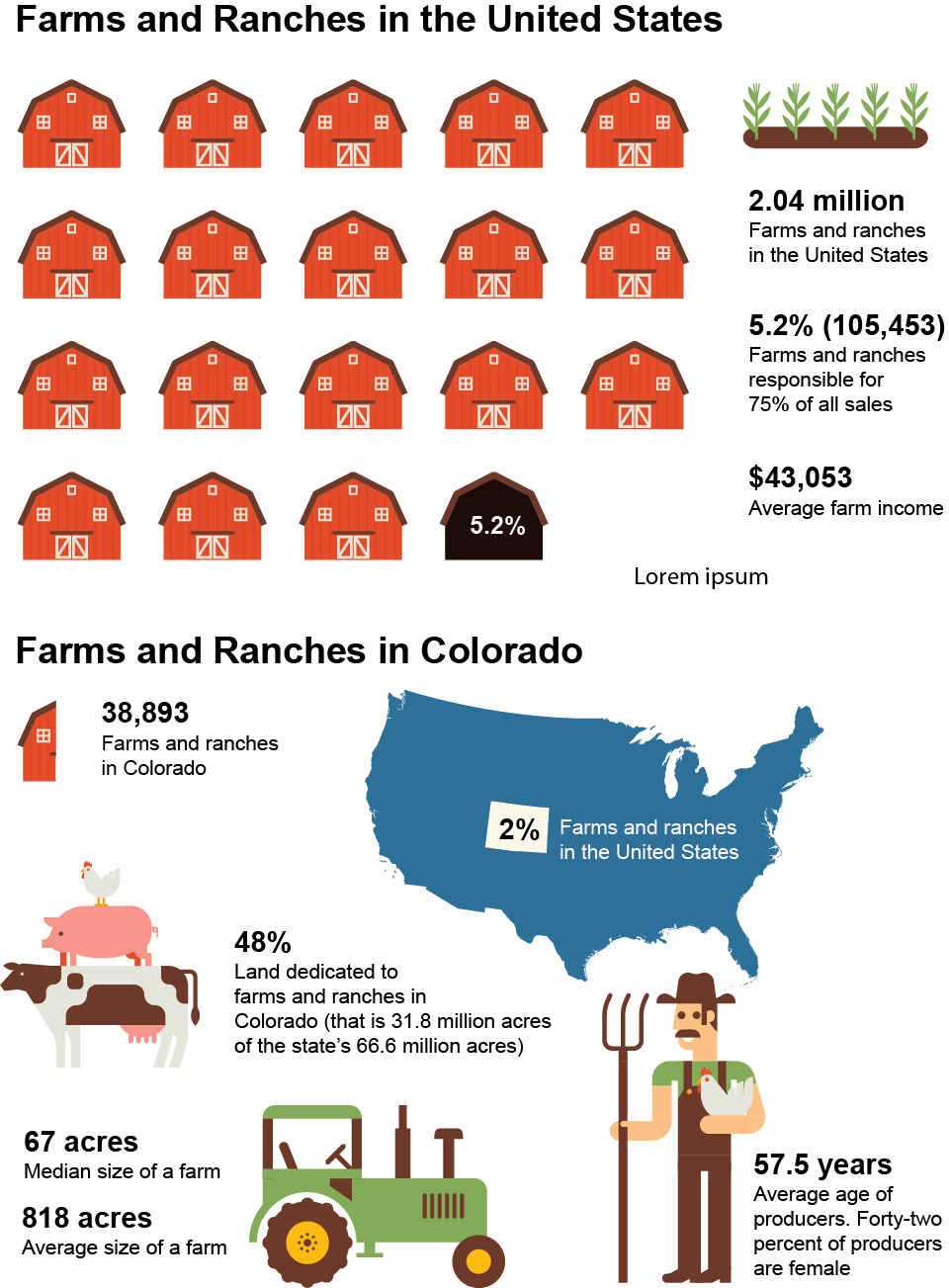 Farms and Ranches in the United States

5.2%

2.04 million
Farms and ranches in the United States

5.2% (105,453)
Farms and ranches responsible for 75% of all sales

$43,053
Average farm income

Lorem ipsum

Farms and Ranches in Colorado

38,893
Farms and ranches in Colorado

2% Farms and ranches in the United States

48%
Land dedicated to farms and ranches in Colorado (that is 31.8 million acres of the state's 66.6 million acres)

67 acres
Median size of a farm

818 acres
Average size of a farm

57.5 years
Average age of producers. Forty-two percent of producers are female